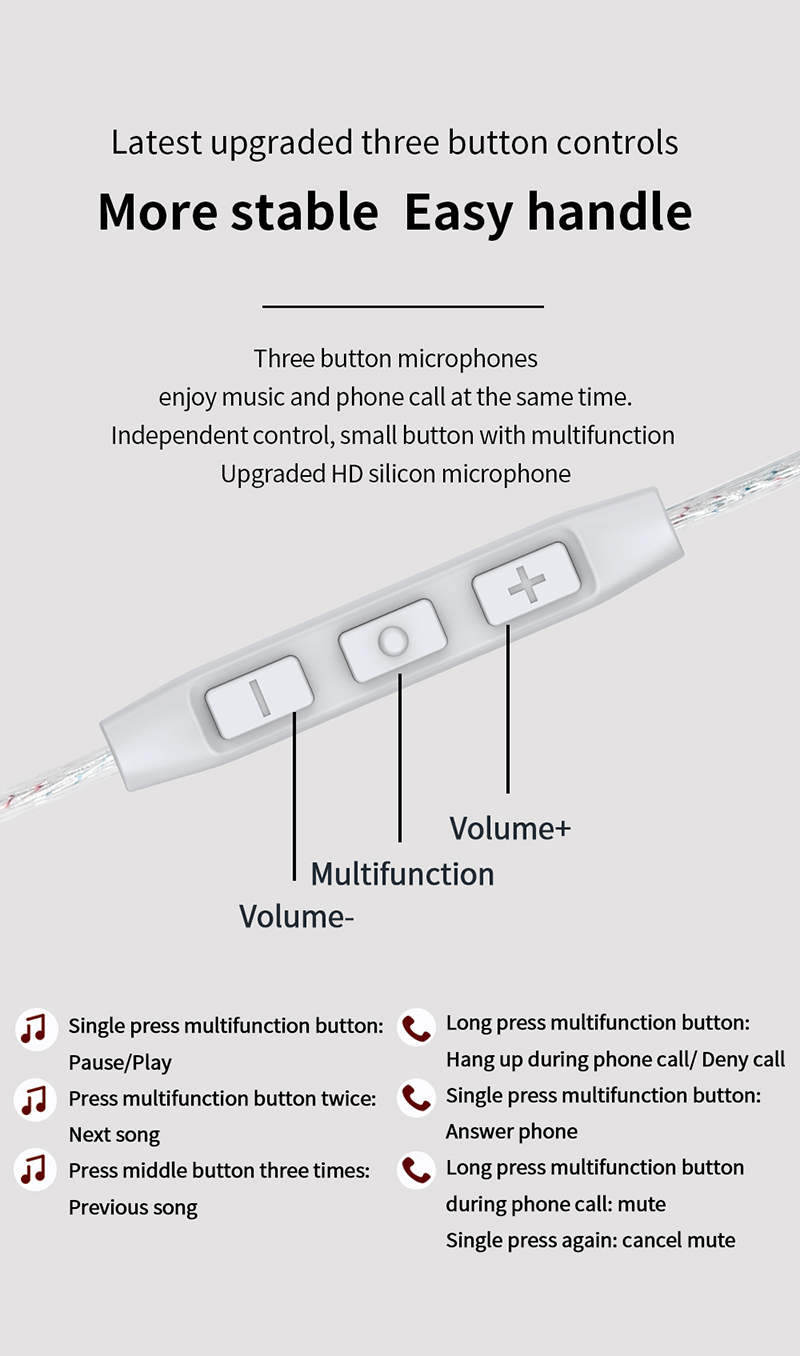 Latest upgraded three button controls

More stable  Easy handle

Three button microphones
enjoy music and phone call at the same time.
Independent control, small button with multifunction
Upgraded HD silicon microphone

Volume+

Multifunction

Volume-

Single press multifunction button:
Pause/Play

Press multifunction button twice:
Next song

Press middle button three times:
Previous song

Long press multifunction button:
Hang up during phone call/ Deny call

Single press multifunction button:
Answer phone

Long press multifunction button
during phone call: mute
Single press again: cancel mute