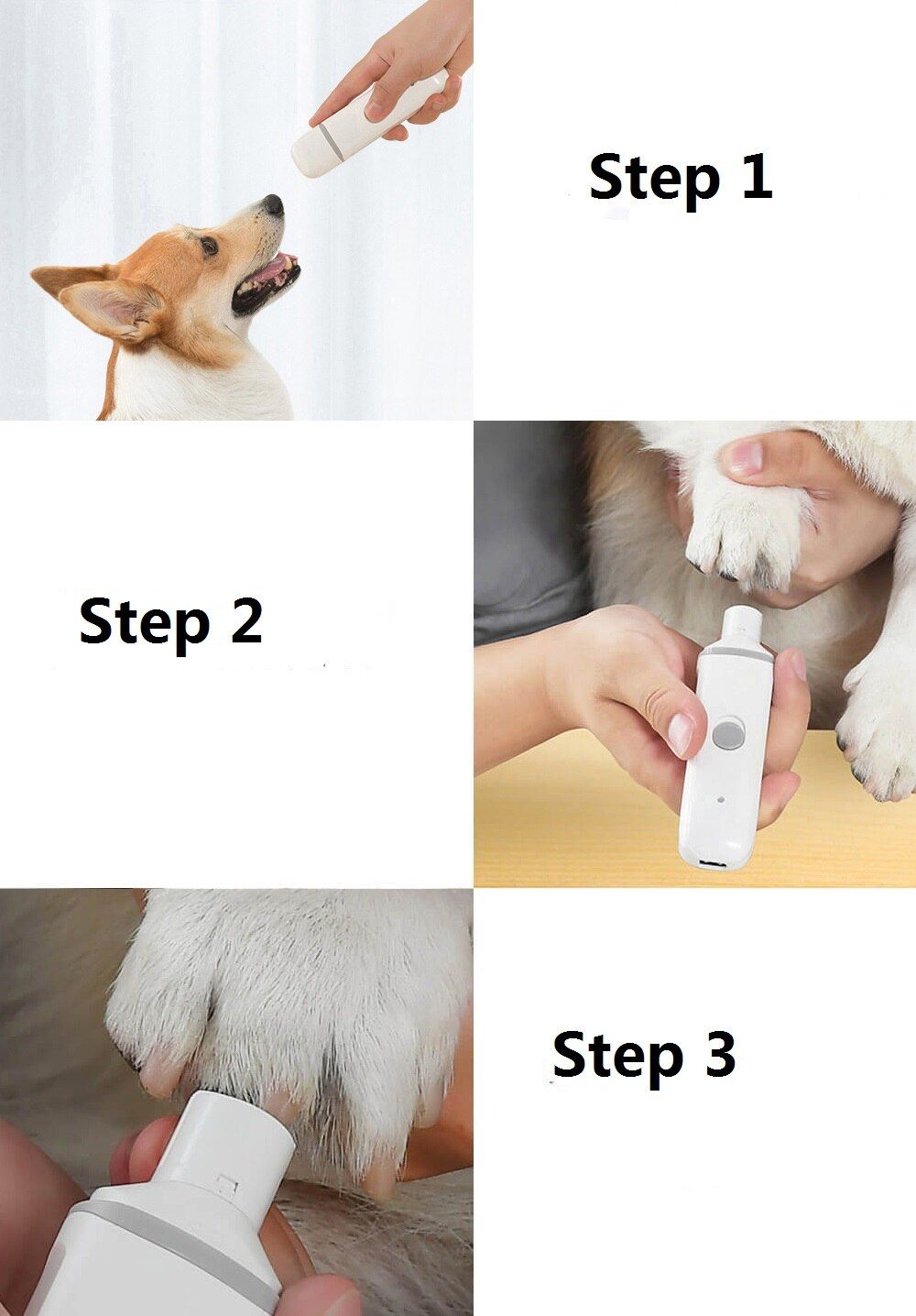 Step 1

Step 2

Step 3