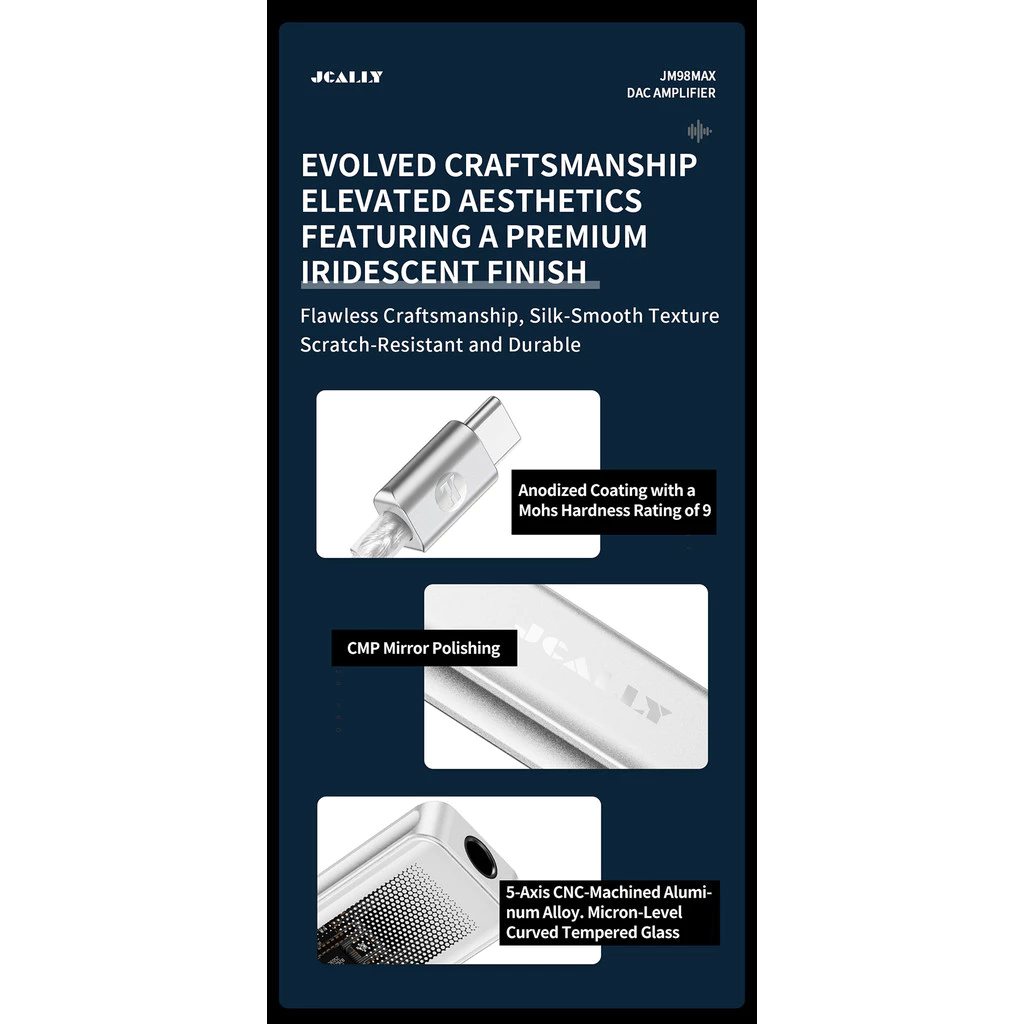 JCALLY

JM98MAX
DAC AMPLIFIER

EVOLVED CRAFTSMANSHIP
ELEVATED AESTHETICS
FEATURING A PREMIUM
IRIDESCENT FINISH

Flawless Craftsmanship, Silk-Smooth Texture
Scratch-Resistant and Durable

Anodized Coating with a Mohs Hardness Rating of 9

CMP Mirror Polishing

JCALLY

5-Axis CNC-Machined Aluminum Alloy. Micron-Level Curved Tempered Glass