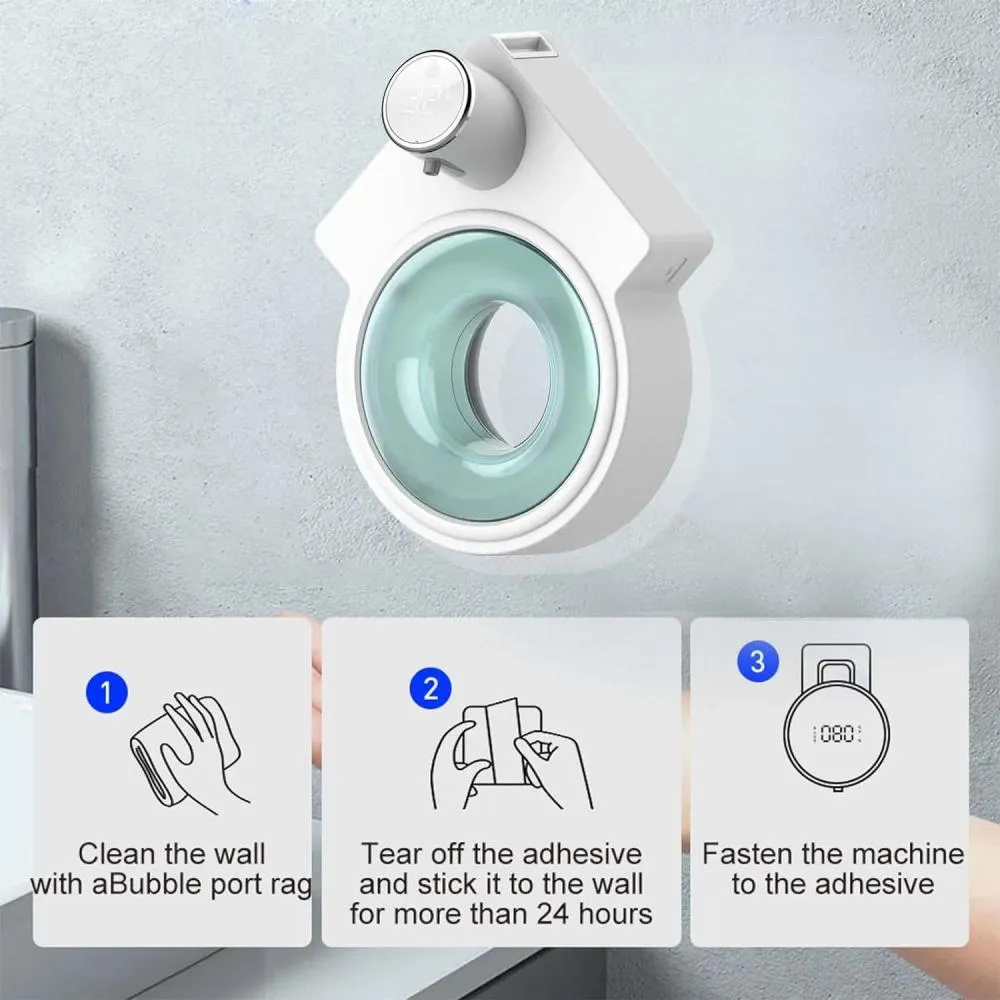 1

Clean the wall with aBubble port rag

2

Tear off the adhesive and stick it to the wall for more than 24 hours

3

1080

Fasten the machine to the adhesive