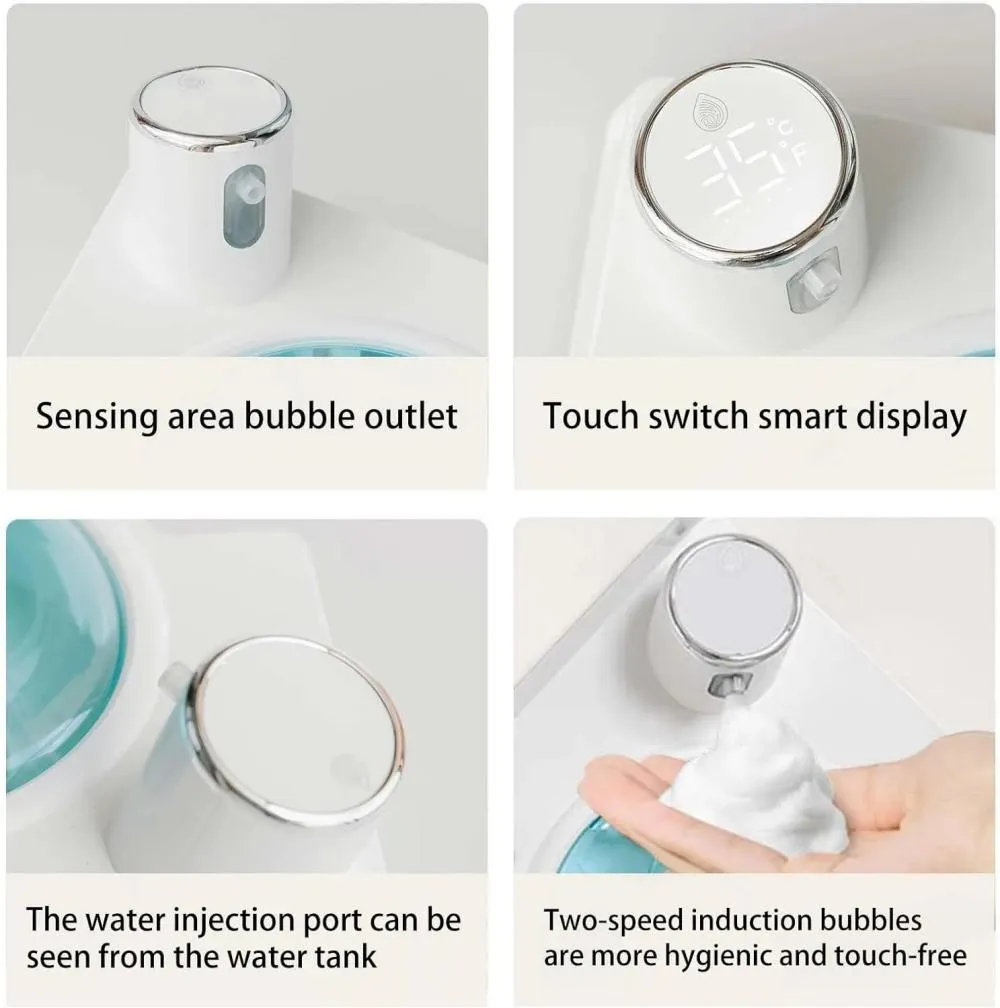 Sensing area bubble outlet

35 °C °F

Touch switch smart display

The water injection port can be seen from the water tank

Two-speed induction bubbles are more hygienic and touch-free