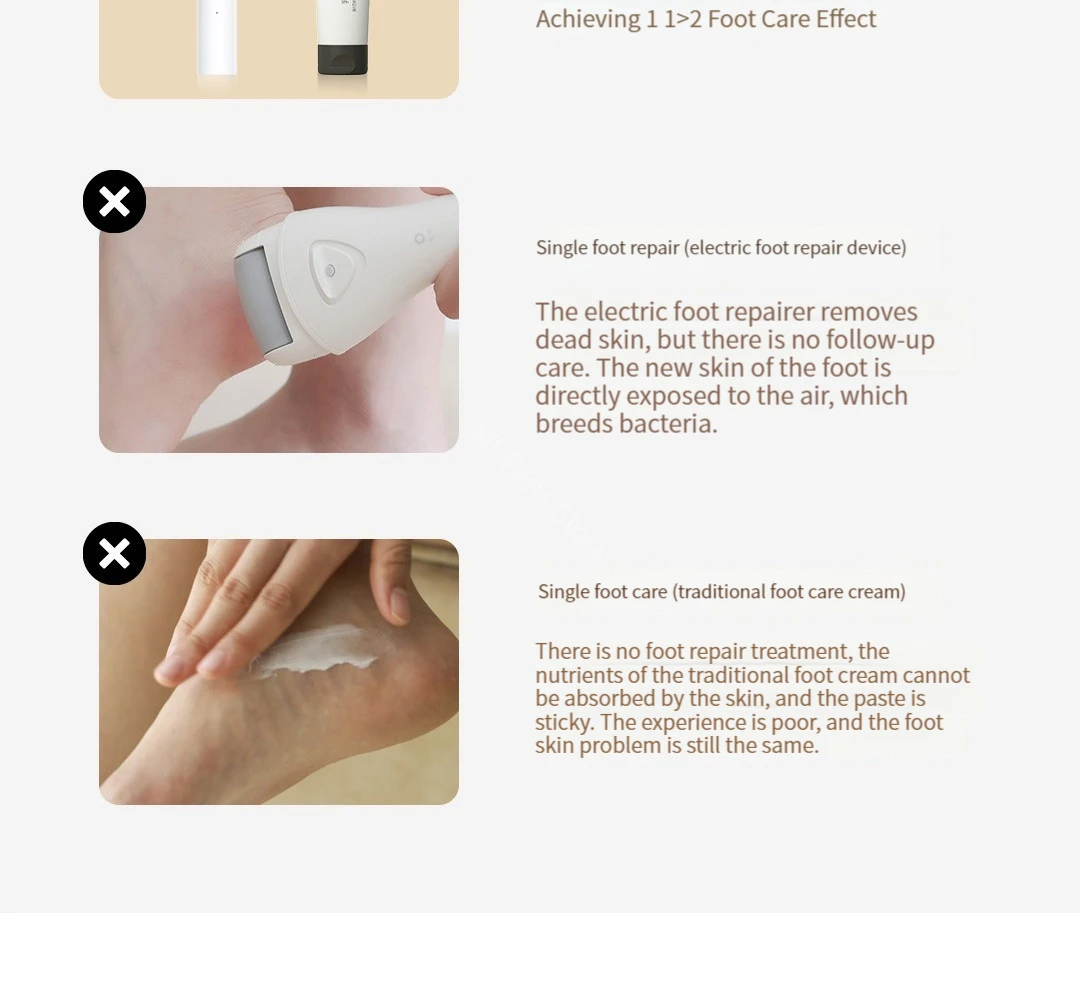 Achieving 1 1>2 Foot Care Effect

Single foot repair (electric foot repair device)

The electric foot repairer removes dead skin, but there is no follow-up care. The new skin of the foot is directly exposed to the air, which breeds bacteria.

Single foot care (traditional foot care cream)

There is no foot repair treatment, the nutrients of the traditional foot cream cannot be absorbed by the skin, and the paste is sticky. The experience is poor, and the foot skin problem is still the same.