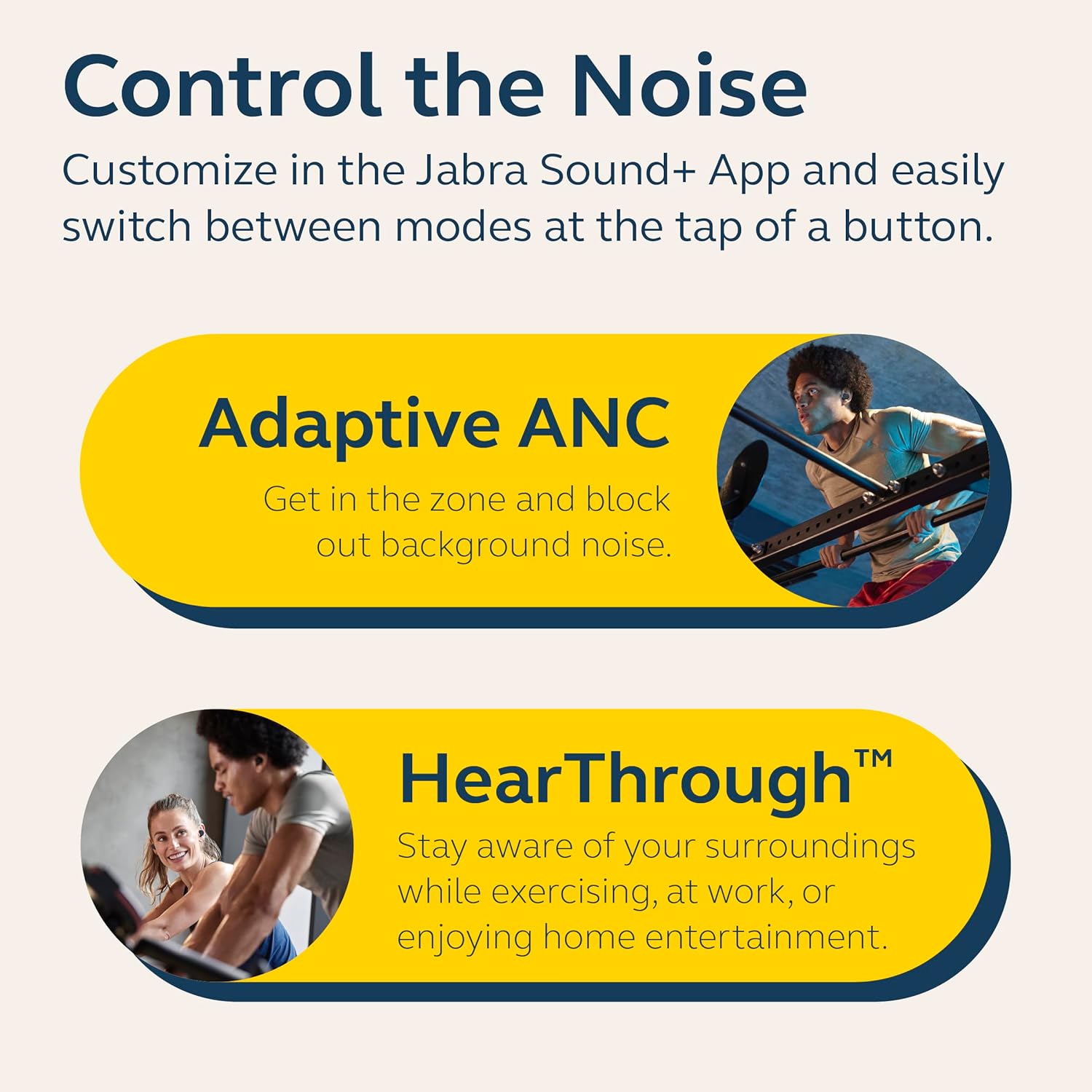 Control the Noise

Customize in the Jabra Sound+ App and easily switch between modes at the tap of a button.

Adaptive ANC

Get in the zone and block out background noise.

HearThrough™

Stay aware of your surroundings while exercising, at work, or enjoying home entertainment.